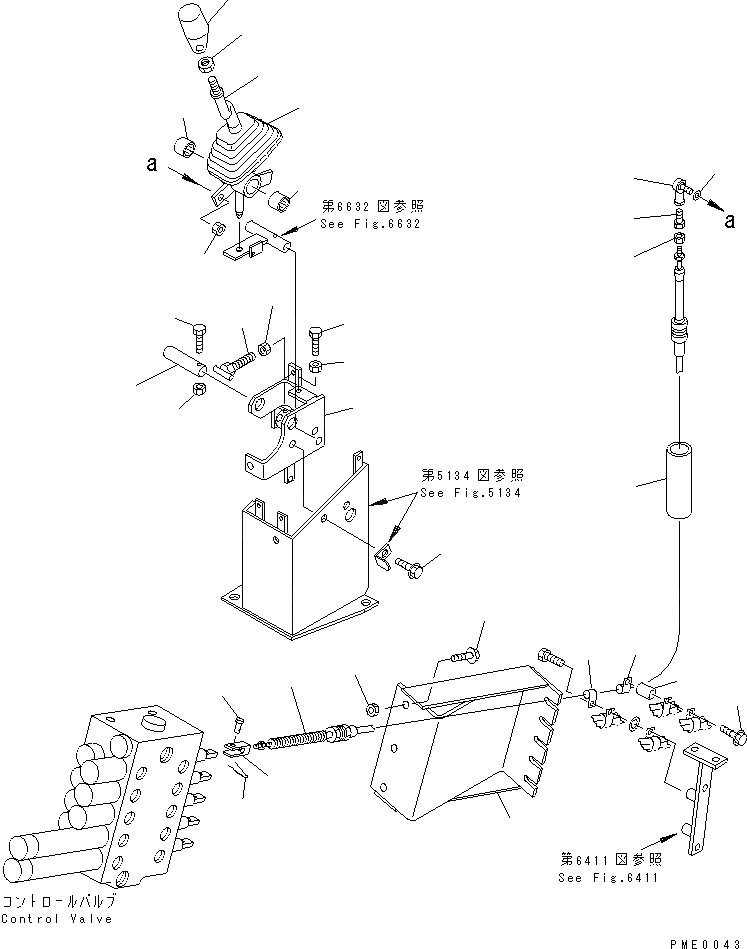 a

第6632図参照
See Fig.6632

a

第5134図参照
See Fig.5134

第6411図参照
See Fig.6411

コントロールバルブ
Control Valve

PME0043