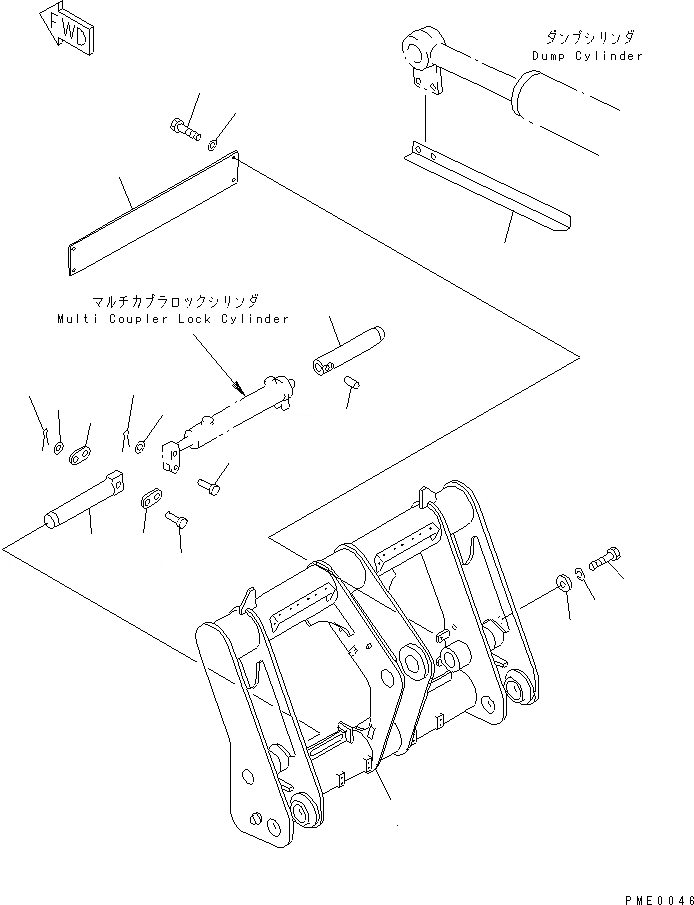 FWD

ダンプシリンダ
Dump Cylinder

マルチカプラロックシリンダ
Multi Coupler Lock Cylinder

PME0046