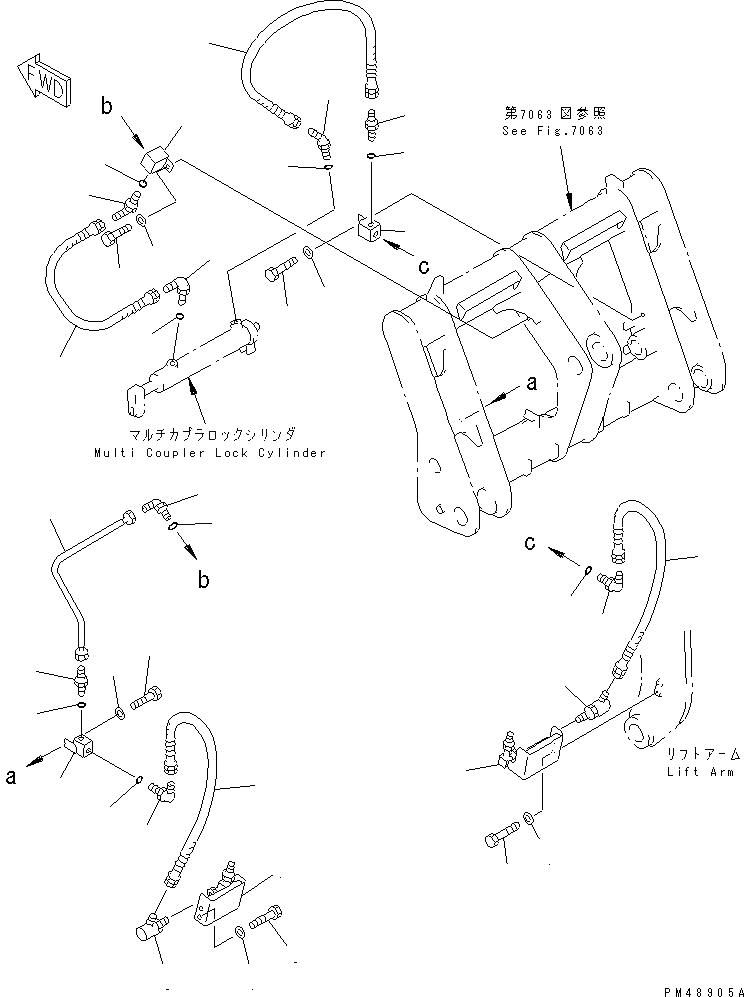 FWD

b

第7063図参照
See Fig.7063

c

a

マルチカプラロックシリンダ
Multi Coupler Lock Cylinder

b

c

a

リフトアーム
Lift Arm

PM48905A