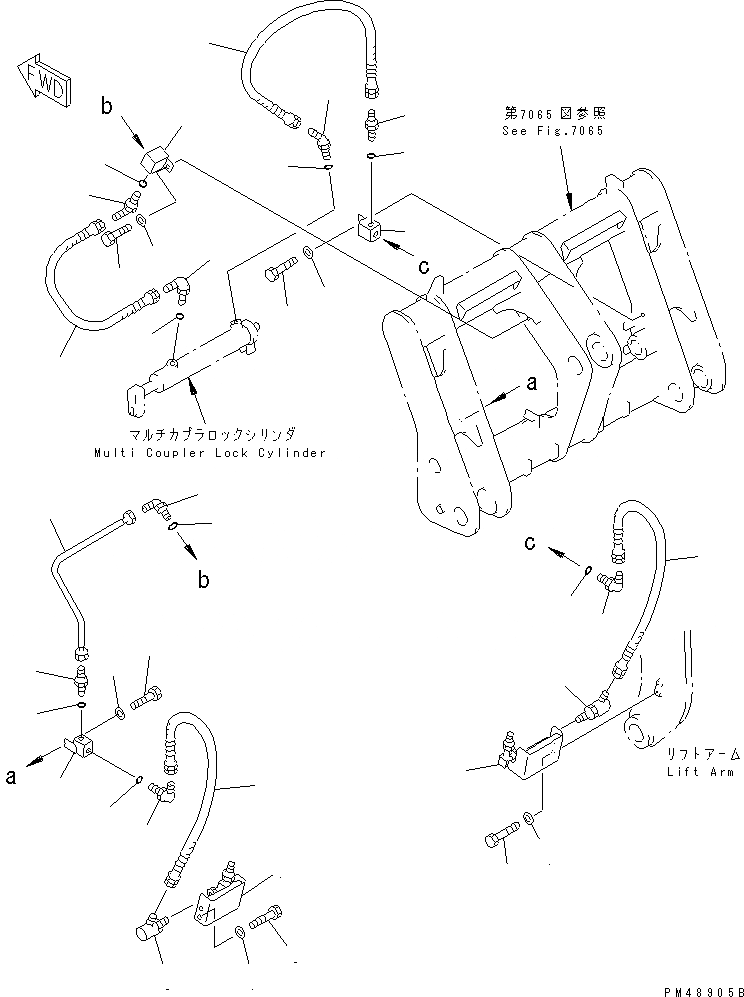 FWD

b

第7065図参照
See Fig.7065

c

a

マルチカプラロックシリンダ
Multi Coupler Lock Cylinder

b

c

a

リフトアーム
Lift Arm

PM48905B