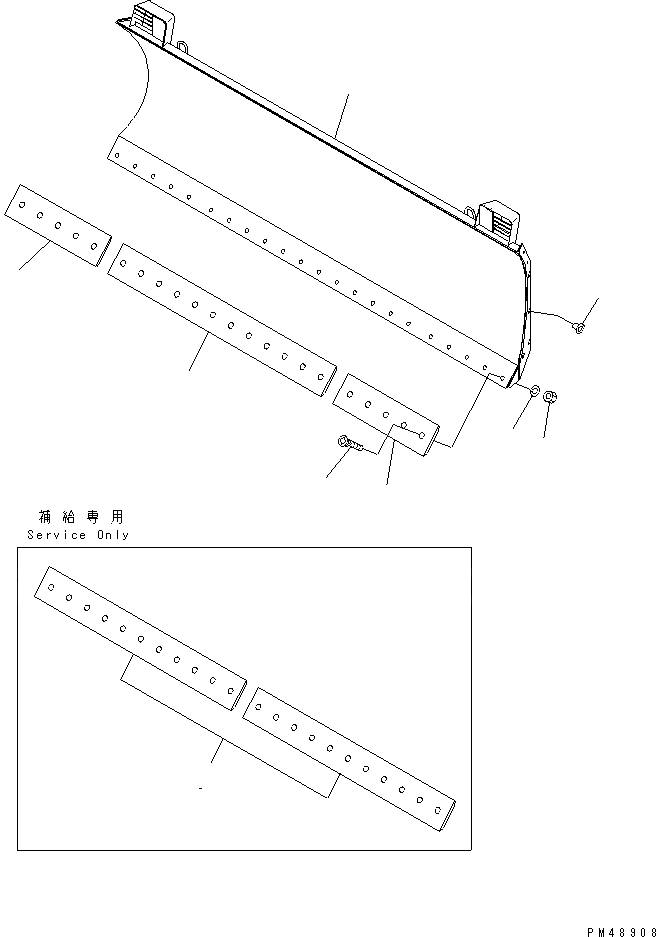 補給専用
Service Only

PM48908