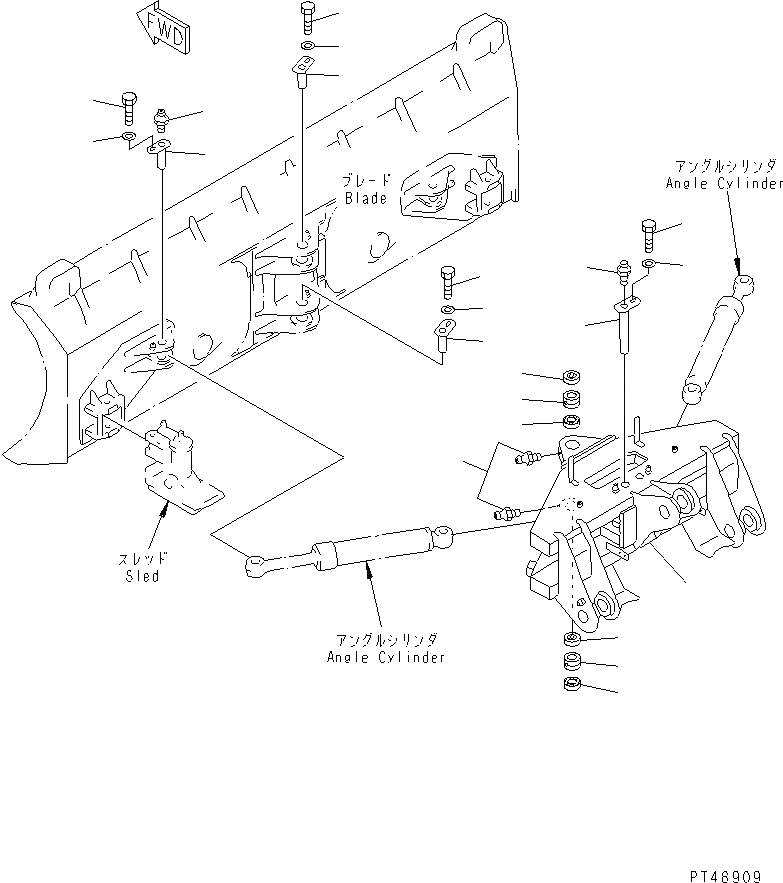 FWD

ブレード
Blade

アングルシリンダ
Angle Cylinder

スレッド
Sled

アングルシリンダ
Angle Cylinder

PT46909