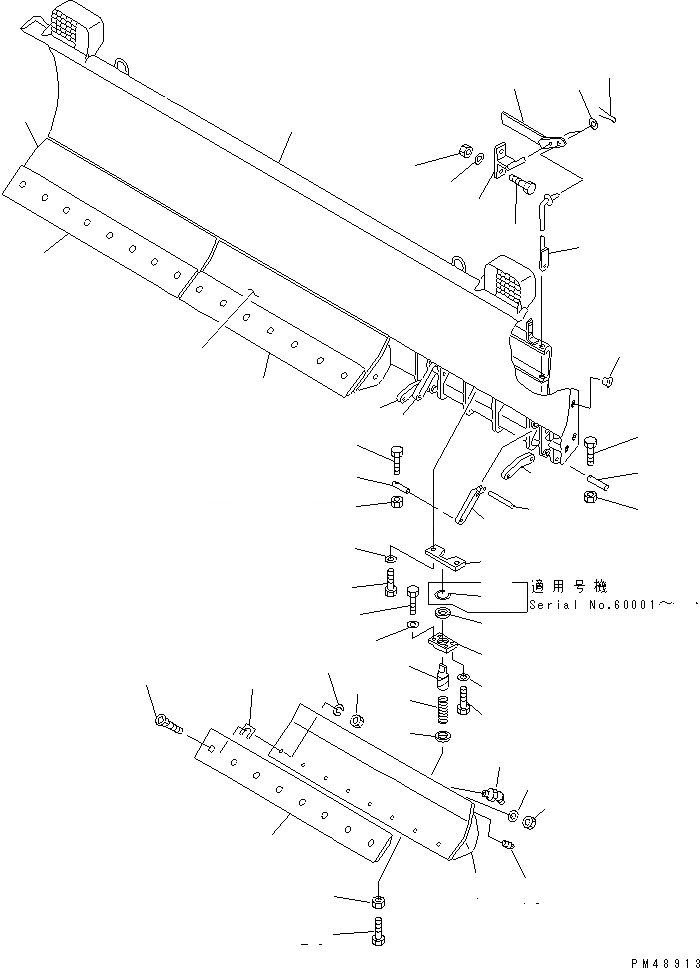 適用号機
Serial No.60001～

PM48913