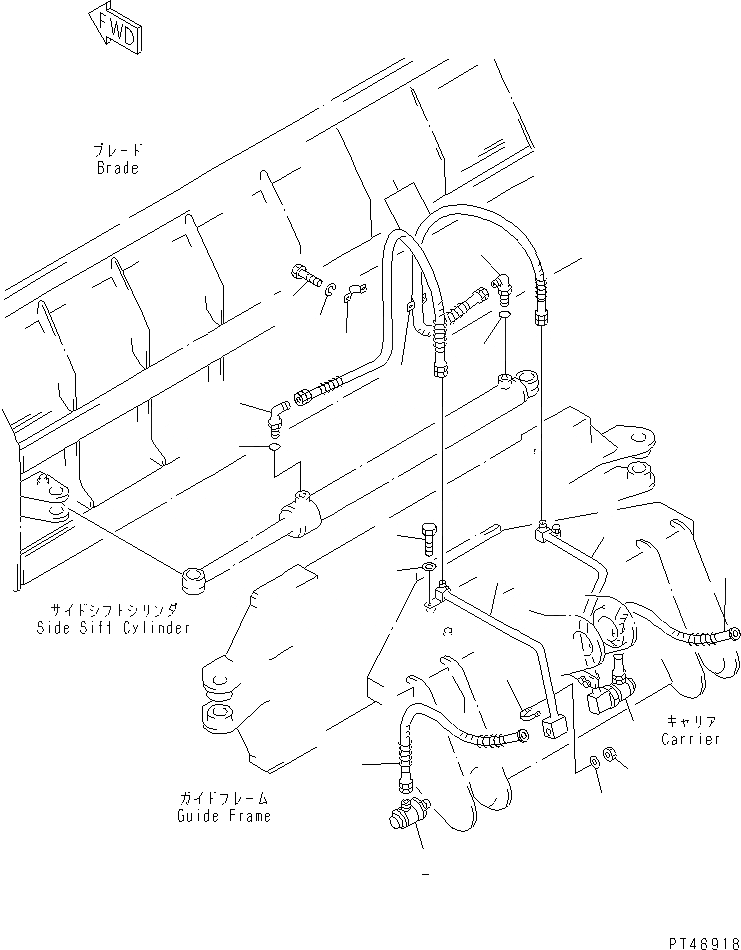 FWD

ブレード
Brade

サイドシフトシリンダ
Side Sift Cylinder

キャリア
Carrier

ガイドフレーム
Guide Frame

PT46918