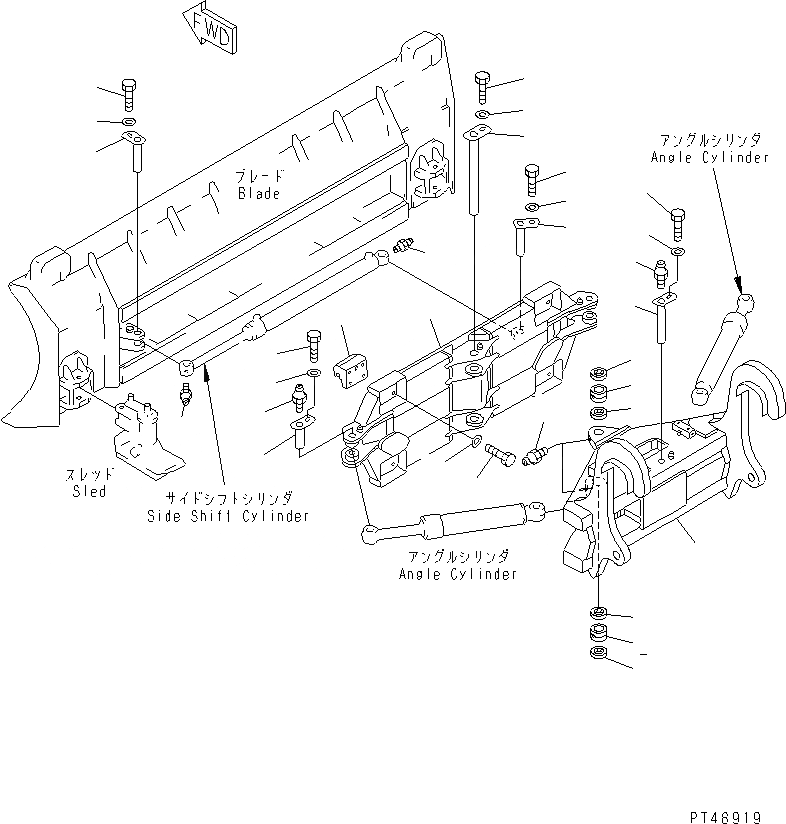 FWD

ブレード
Blade

アングルシリンダ
Angle Cylinder

スレッド
Sled

サイドシフトシリンダ
Side Shift Cylinder

アングルシリンダ
Angle Cylinder

PT46919