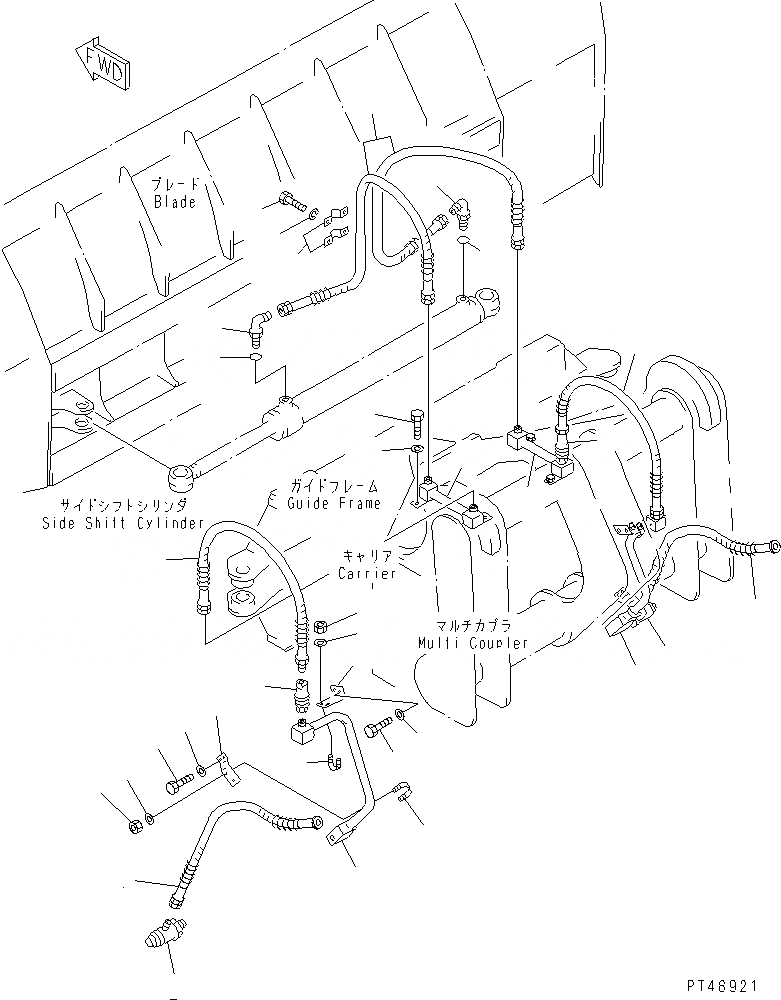 FWD

ブレード
Blade

サイドシフトシリンダ
Side Shift Cylinder

ガイドフレーム
Guide Frame

キャリア
Carrier

マルチカプラ
Multi Coupler

PT46921