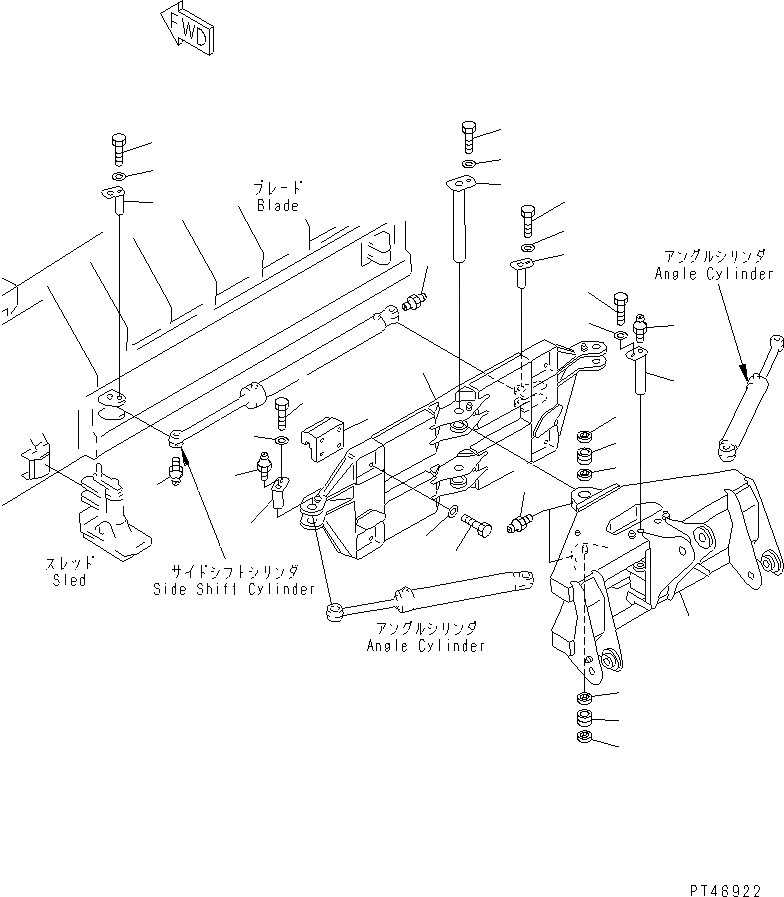 FWD

ブレード
Blade

アングルシリンダ
Angle Cylinder

スレッド
Sled

サイドシフトシリンダ
Side Shift Cylinder

アングルシリンダ
Angle Cylinder

PT46922