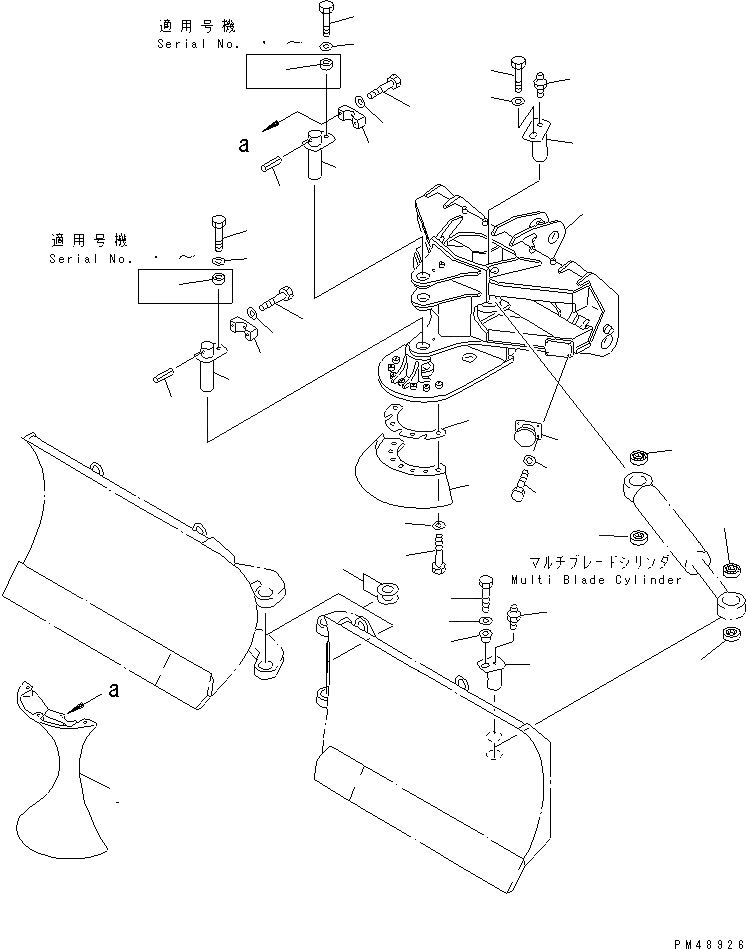 適用号機
Serial No. ・ ~

a

適用号機
Serial No. ・ ~

マルチブレードシリンダ
Multi Blade Cylinder

a

PM48926