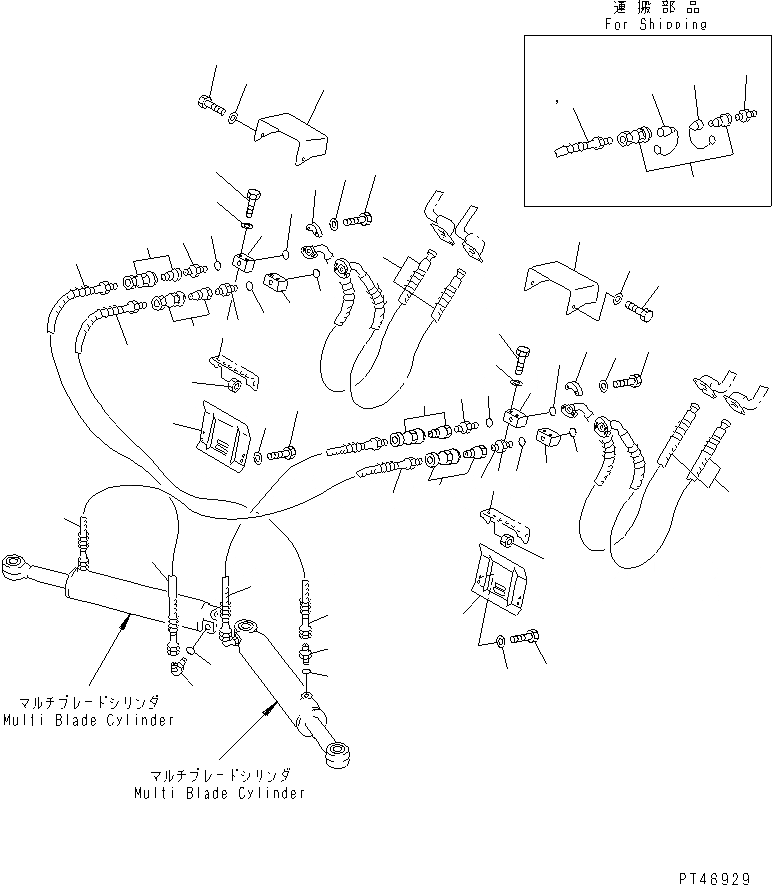 運搬部品
For Shipping

マルチブレードシリンダ
Multi Blade Cylinder

マルチブレードシリンダ
Multi Blade Cylinder

PT46929