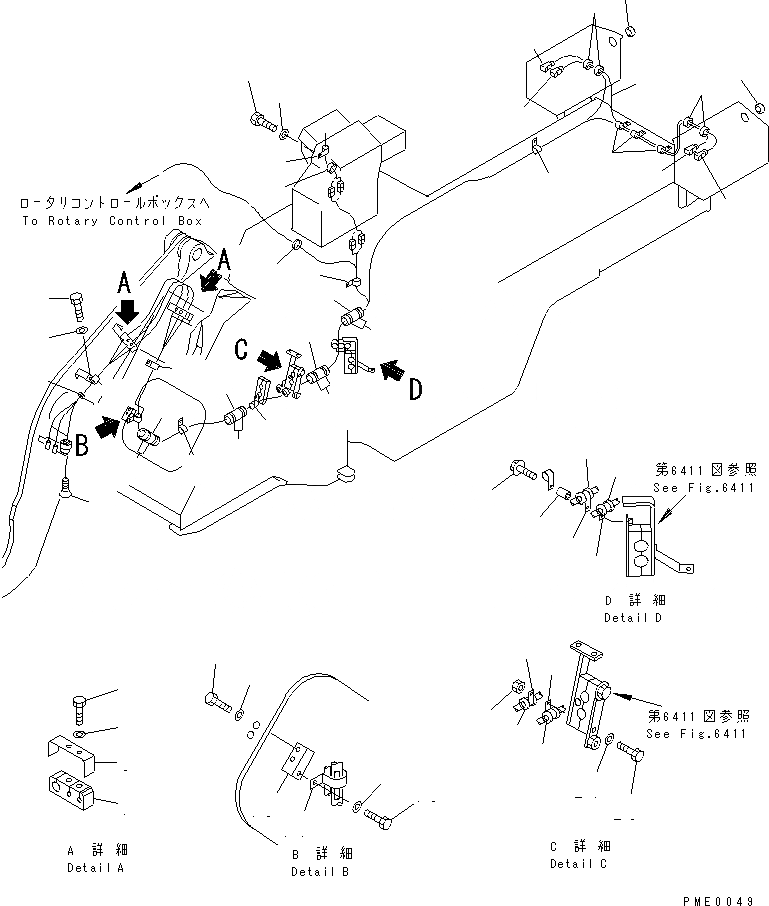 ロータリコントロールボックスへ
To Rotary Control Box

A
A
C
D
B

第6411図参照
See Fig.6411

D 詳 細
Detail D

第6411図参照
See Fig.6411

A 詳 細
Detail A

B 詳 細
Detail B

C 詳 細
Detail C

PME0049