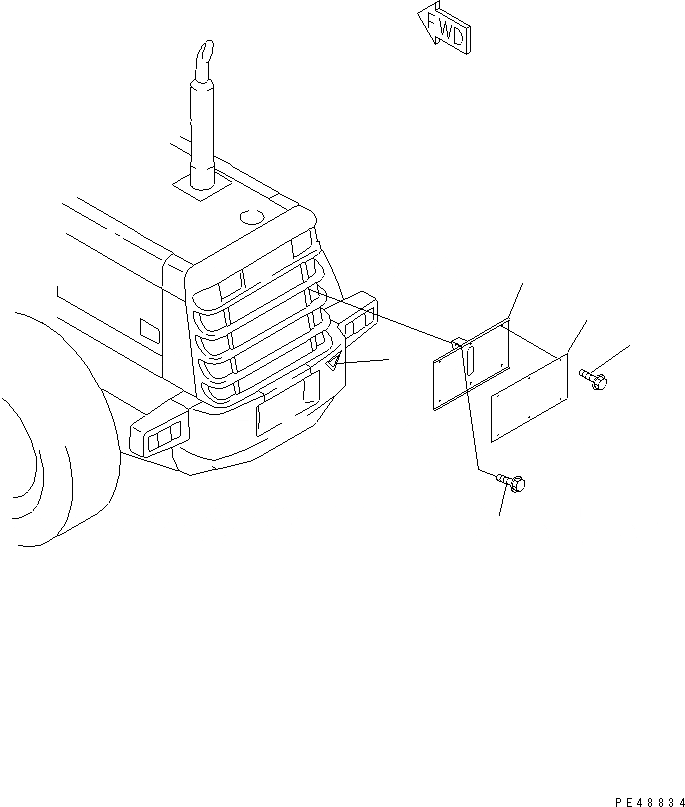 FWD

PE48834