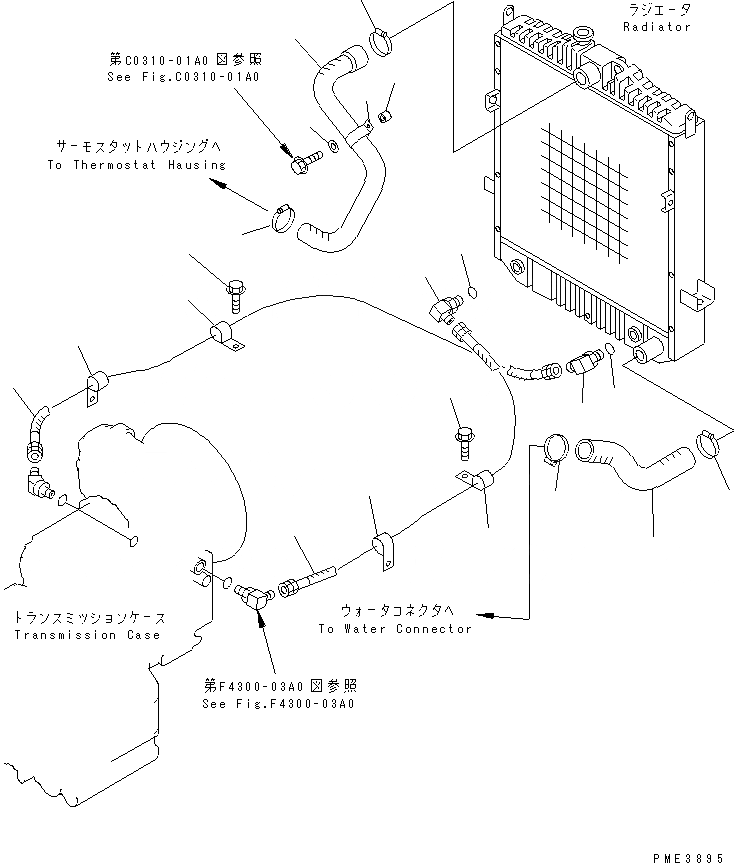 ラジエータ
Radiator

第C0310-01A0 図参照
See Fig.C0310-01A0

サーモスタットハウジングへ
To Thermostat Hausing

トランスミッションケース
Transmission Case

ウォータコネクタへ
To Water Connector

第F4300-03A0 図参照
See Fig.F4300-03A0

PME3895