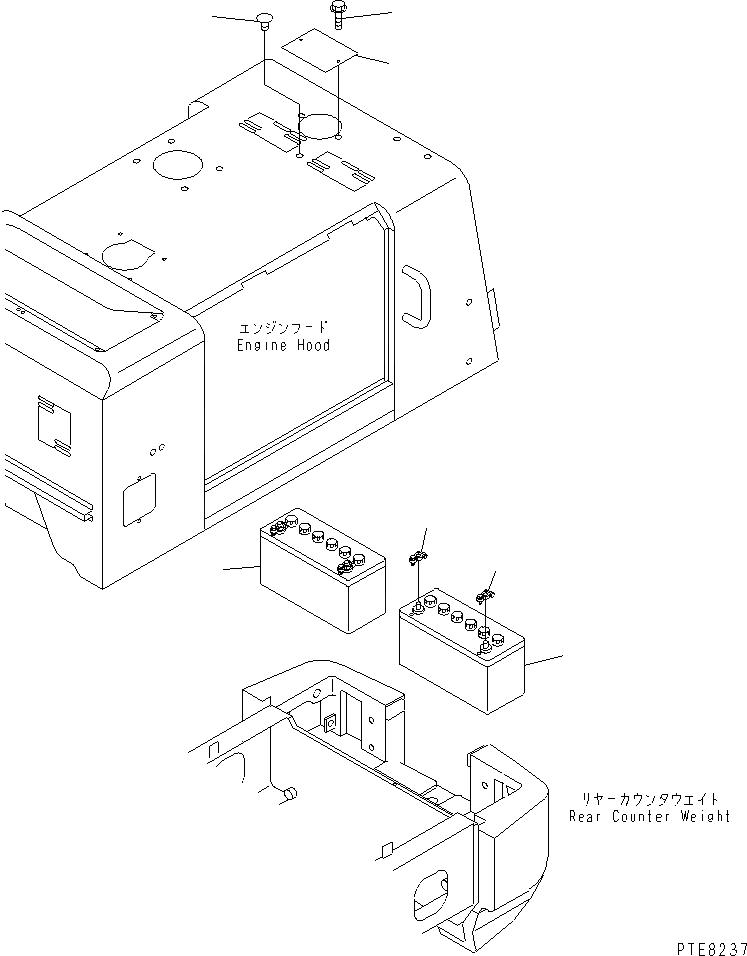 エンジンフード
Engine Hood

リヤーカウンタウエイト
Rear Counter Weight

PTE8237