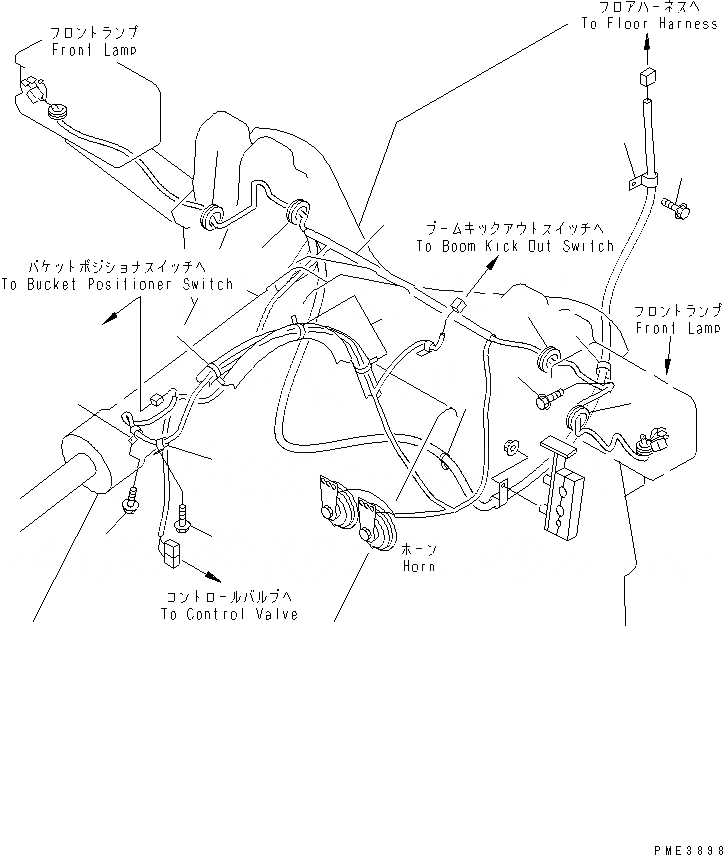 フロントランプ
Front Lamp

フロアハーネスへ
To Floor Harness

ブームキックアウトスイッチへ
To Boom Kick Out Switch

バケットポジショナスイッチへ
To Bucket Positioner Switch

フロントランプ
Front Lamp

ホーン
Horn

コントロールバルブへ
To Control Valve

PME3898