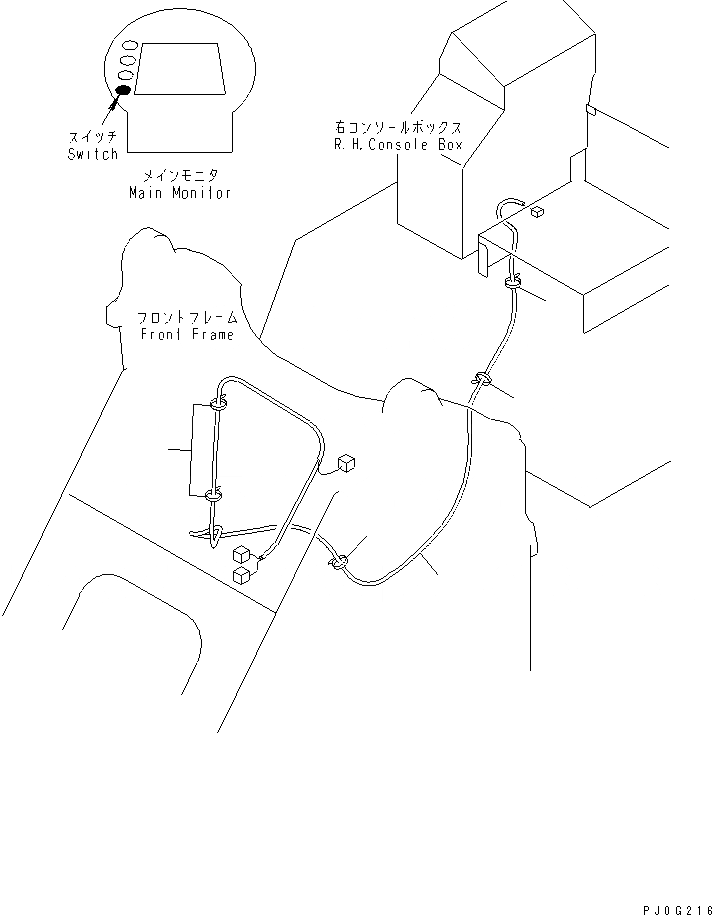 スイッチ
Switch

メインモニタ
Main Monitor

右コンソールボックス
R.H.Console Box

フロントフレーム
Front Frame

PJ0G216