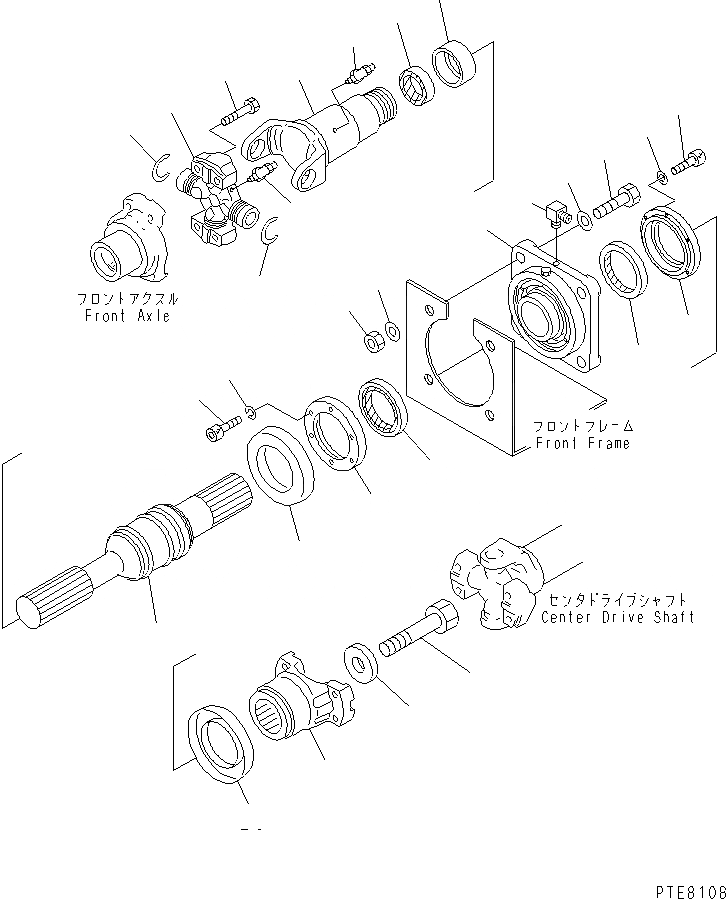 フロントアクスル
Front Axle

フロントフレーム
Front Frame

センタドライブシャフト
Center Drive Shaft

PTE8108