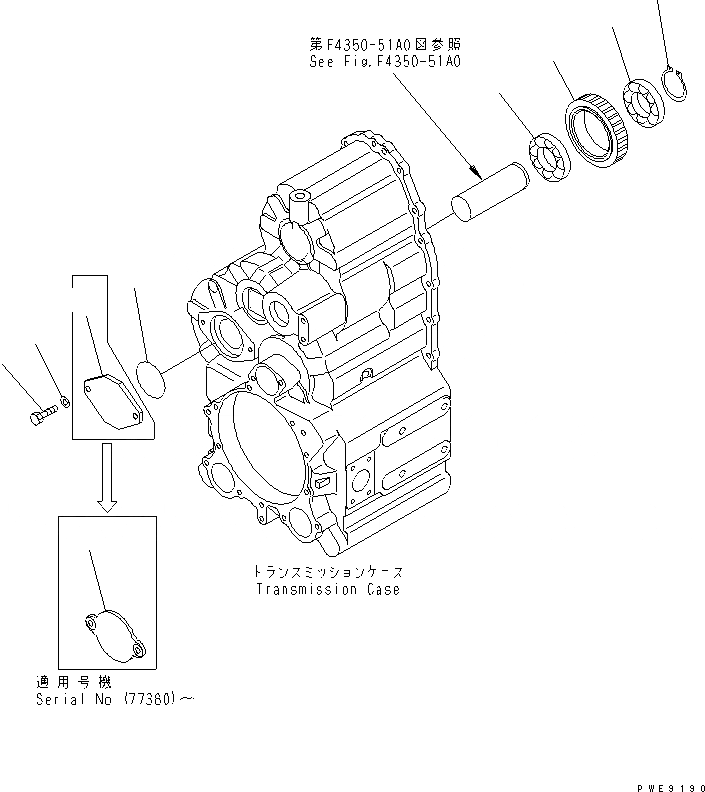 第F4350-51A0図参照
See Fig.F4350-51A0

トランスミッションケース
Transmission Case

適用号機
Serial No (77360)～

PWE9190