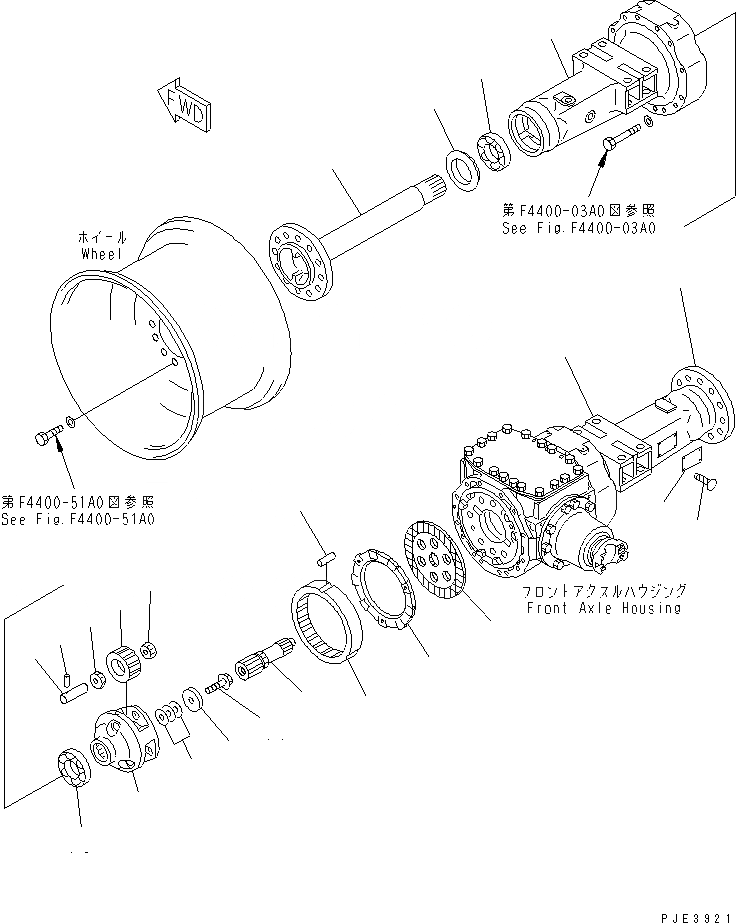 FWD

第F4400-03A0図参照
See Fig.F4400-03A0

ホイール
Wheel

第F4400-51A0図参照
See Fig.F4400-51A0

フロントアクスルハウジング
Front Axle Housing

PJE3921