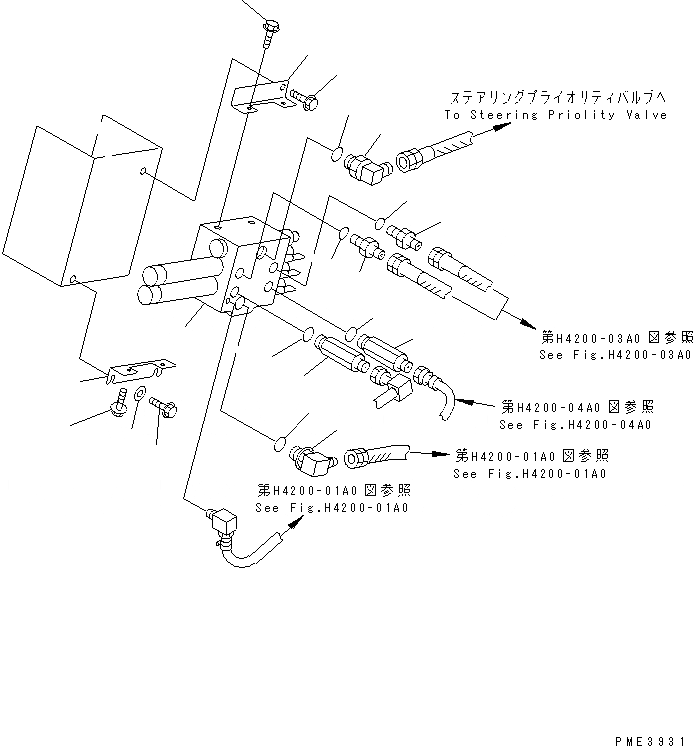 ステアリングプライオリティバルブへ
To Steering Priolity Valve

第H4200-03A0 図参照
See Fig.H4200-03A0

第H4200-04A0 図参照
See Fig.H4200-04A0

第H4200-01A0 図参照
See Fig.H4200-01A0

第H4200-01A0 図参照
See Fig.H4200-01A0

PME3931