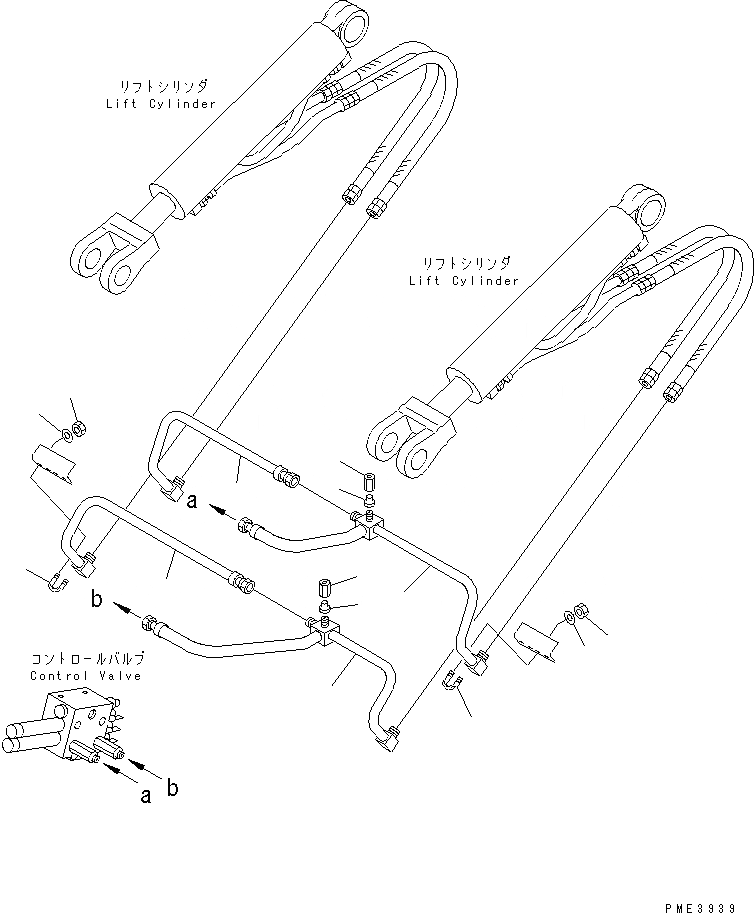 リフトシリンダ
Lift Cylinder

リフトシリンダ
Lift Cylinder

a

b

コントロールバルブ
Control Valve

a b

PME3939