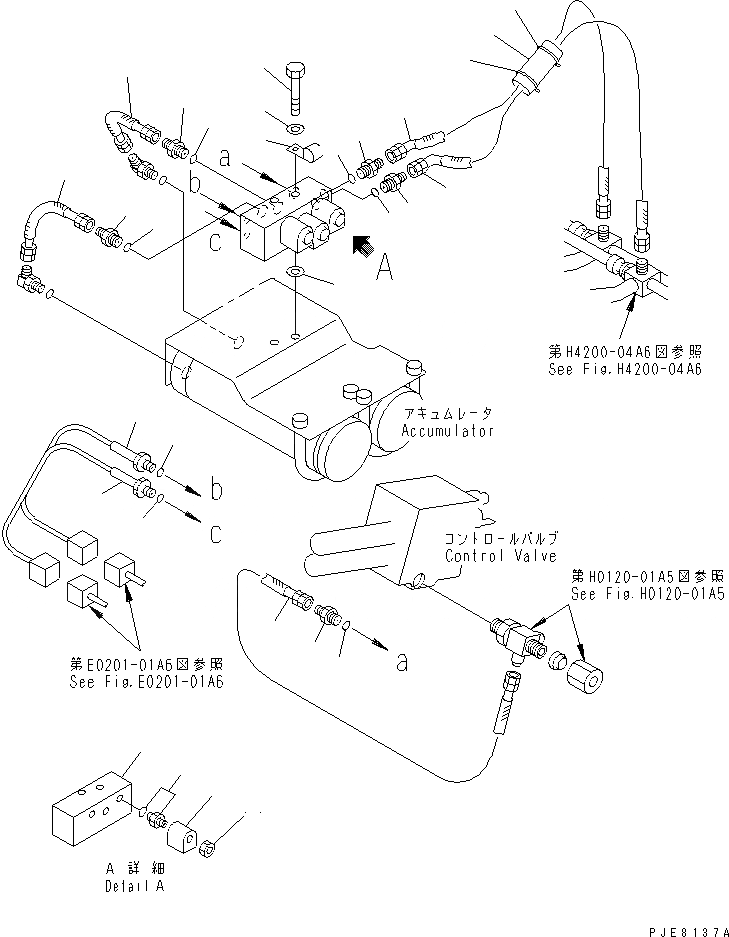 a
b
c
A

第H4200-04A6図参照
See Fig.H4200-04A6

アキュムレータ
Accumulator

b
c

コントロールバルブ
Control Valve

第H0120-01A5図参照
See Fig.H0120-01A5

a

第E0201-01A6図参照
See Fig.E0201-01A6

A 詳細
Detail A

PJE8137A