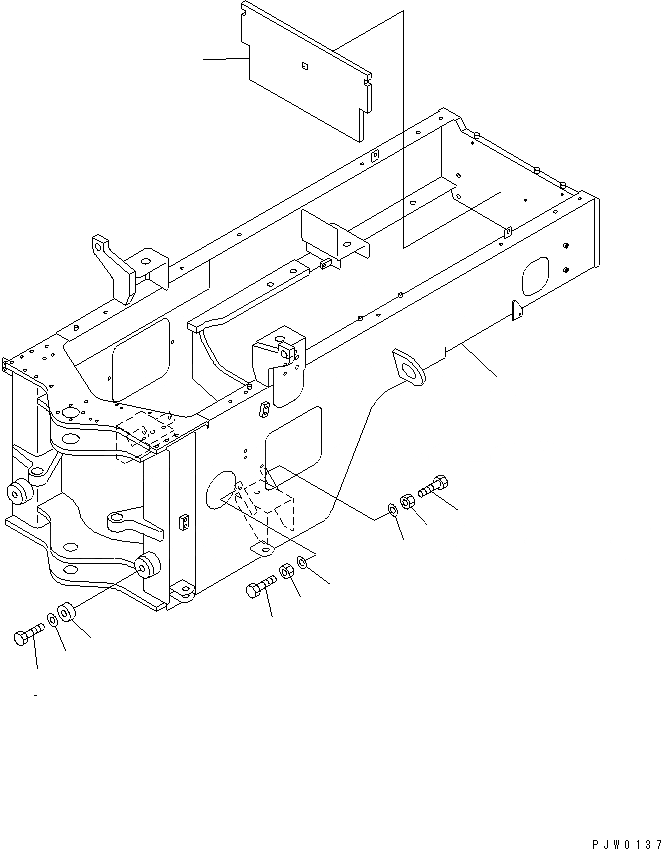 PJW0137