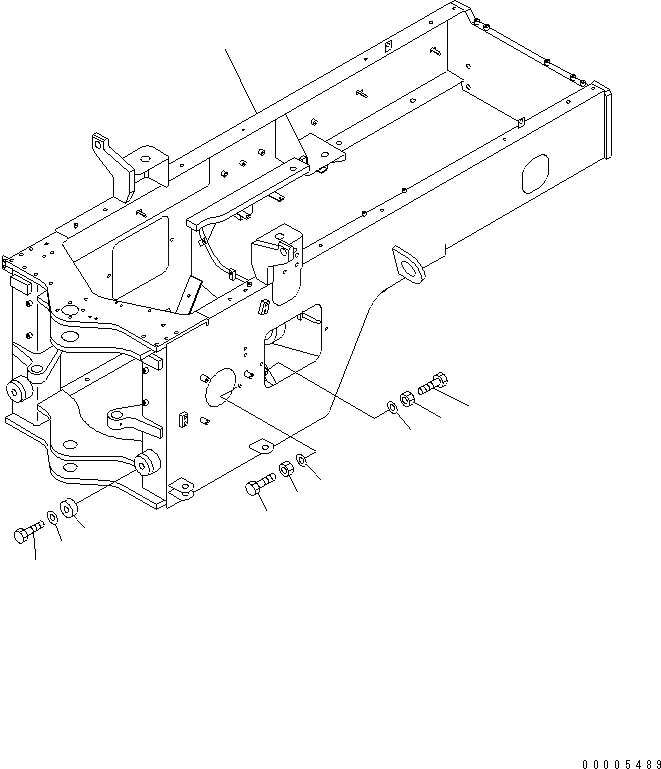 00005489