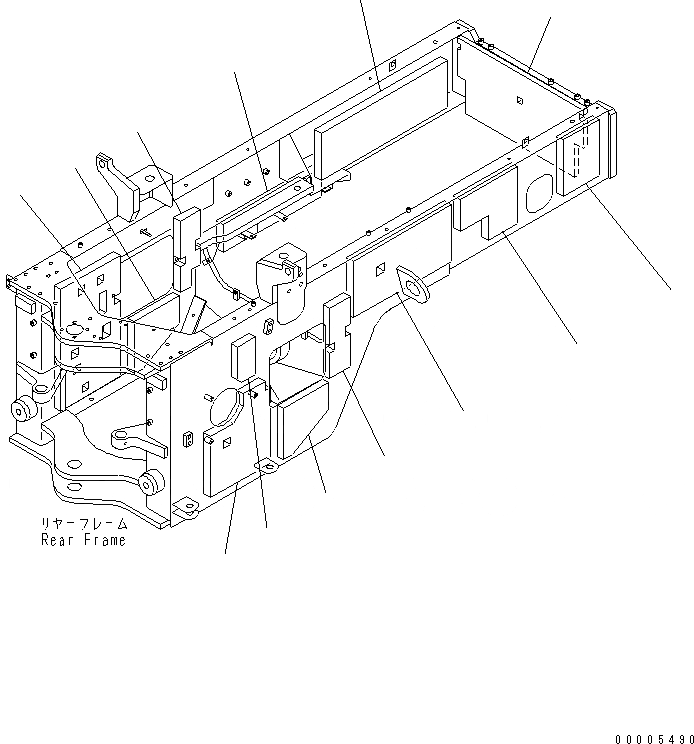 リヤーフレーム
Rear Frame

00005490