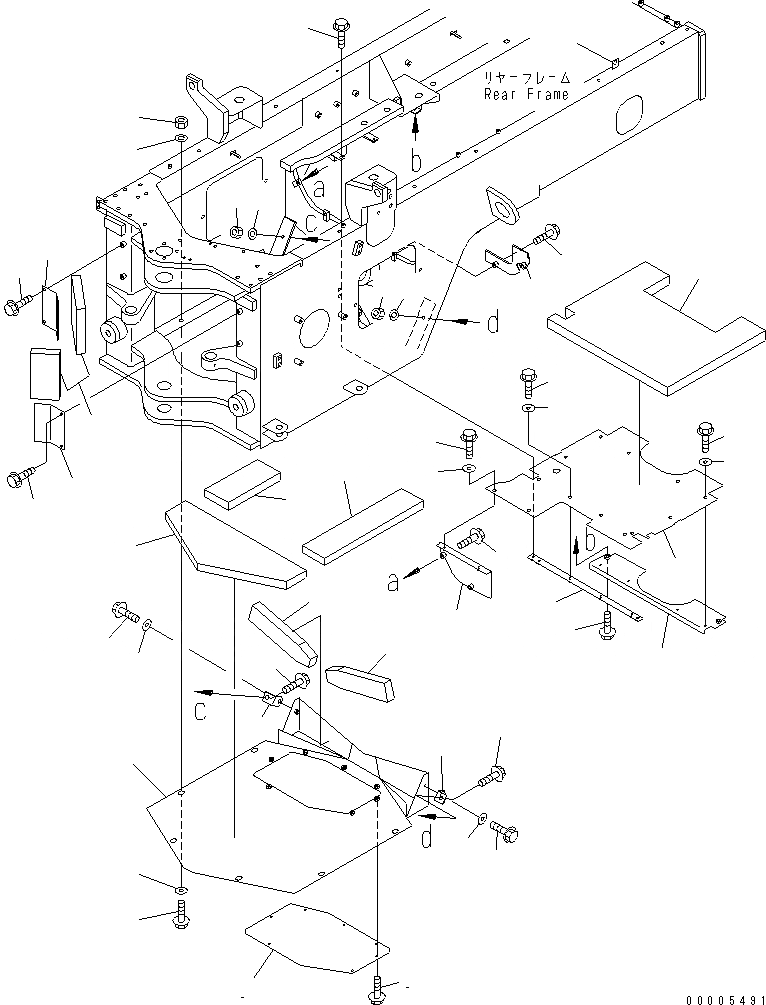 リヤーフレーム
Rear Frame

b

a

c

d

b

a

c

d

00005491