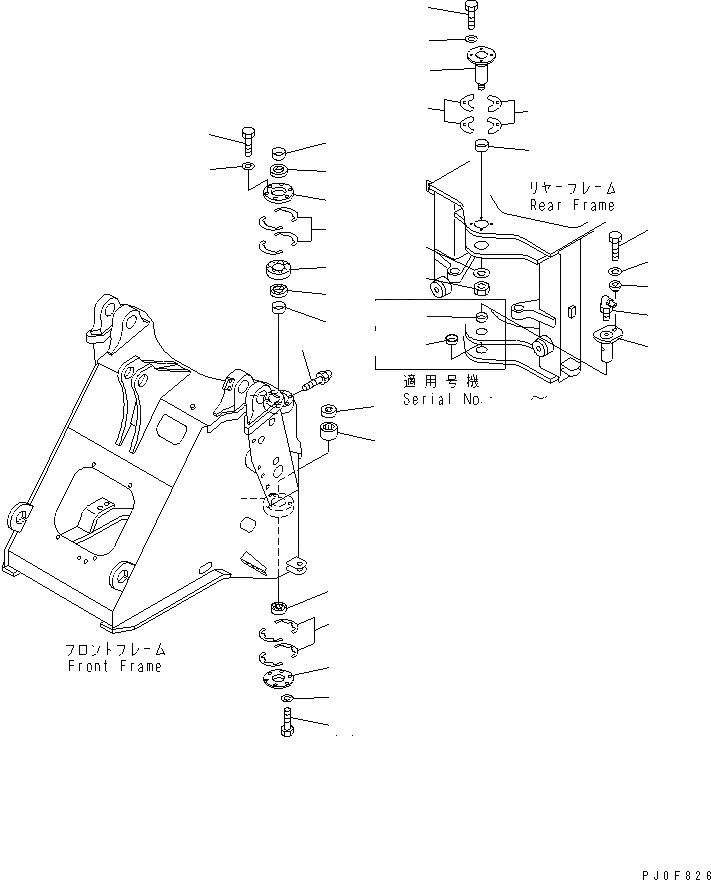 リヤーフレーム
Rear Frame

適用号機
Serial No.　　～

フロントフレーム
Front Frame

PJ0F826