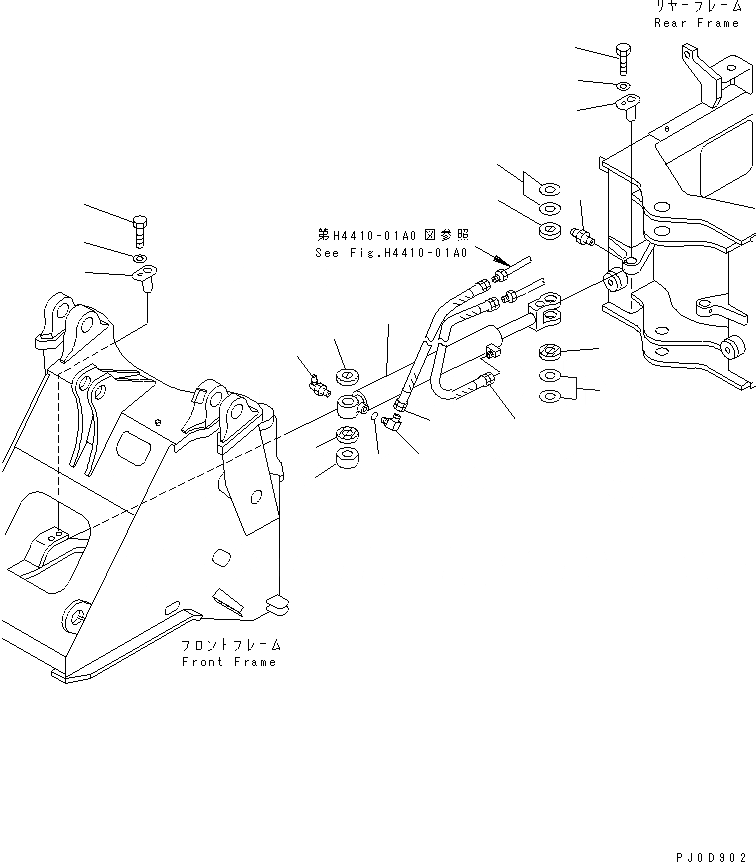 リヤーフレーム
Rear Frame

第H4410-01A0 図参照
See Fig.H4410-01A0

フロントフレーム
Front Frame

PJ0D902