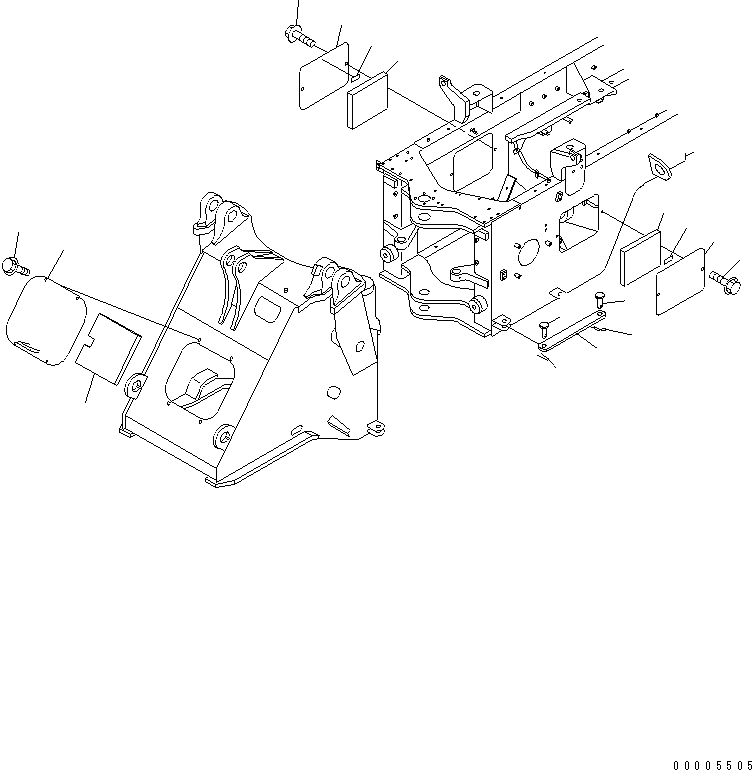 00005505