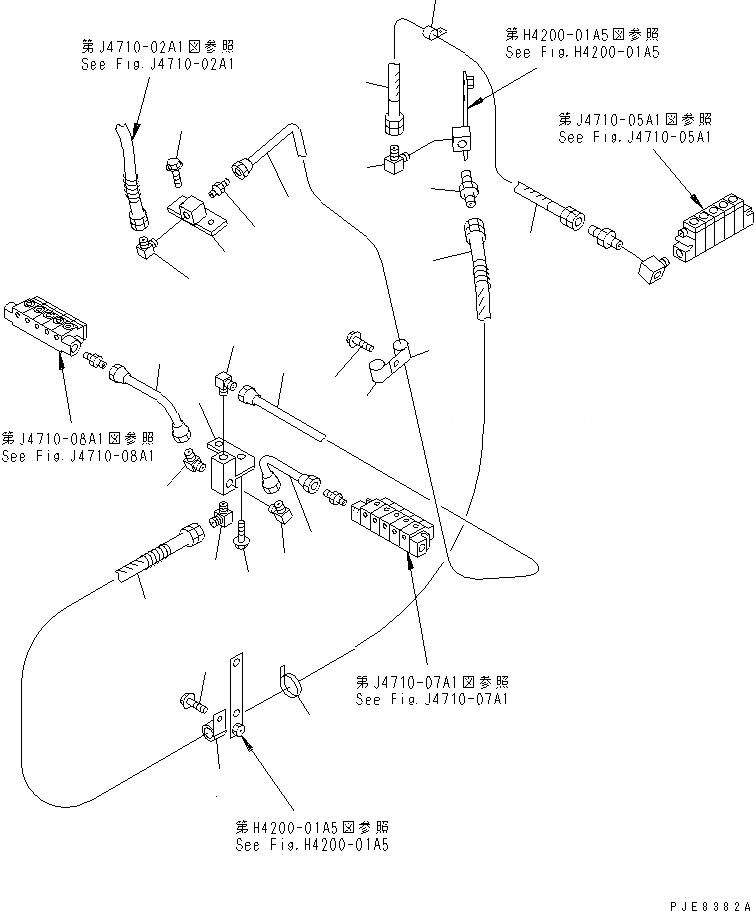 第J4710-02A1図参照
See Fig.J4710-02A1

第H4200-01A5図参照
See Fig.H4200-01A5

第J4710-05A1図参照
See Fig.J4710-05A1

第J4710-08A1図参照
See Fig.J4710-08A1

第J4710-07A1図参照
See Fig.J4710-07A1

第H4200-01A5図参照
See Fig.H4200-01A5

PJE8382A