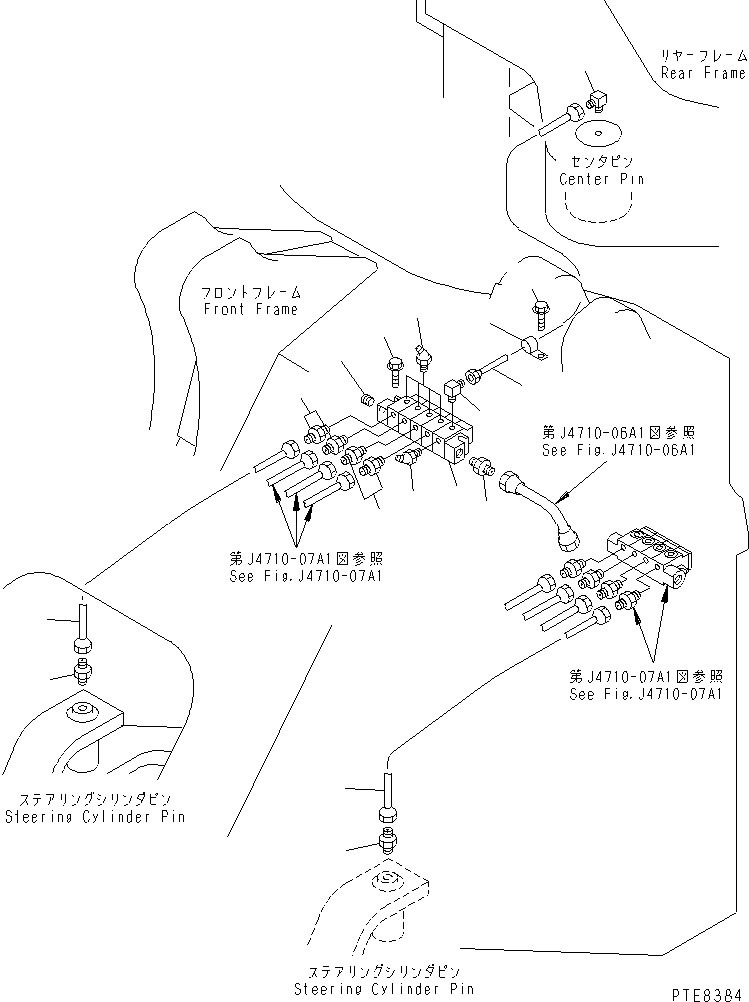 リヤーフレーム
Rear Frame

センタピン
Center Pin

フロントフレーム
Front Frame

第J4710-06A1図参照
See Fig.J4710-06A1

第J4710-07A1図参照
See Fig.J4710-07A1

第J4710-07A1図参照
See Fig.J4710-07A1

ステアリングシリンダピン
Steering Cylinder Pin

ステアリングシリンダピン
Steering Cylinder Pin

PTE8384