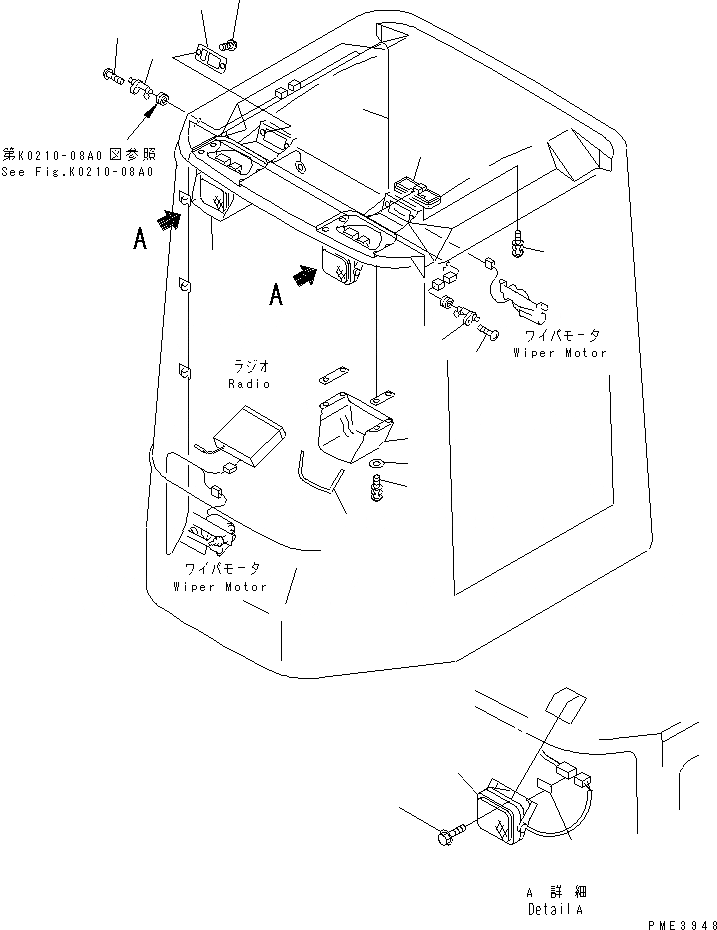 第K0210-08A0図参照
See Fig.K0210-08A0

A

A

ワイパモータ
Wiper Motor

ラジオ
Radio

ワイパモータ
Wiper Motor

A 詳細
Detail A

PME3948