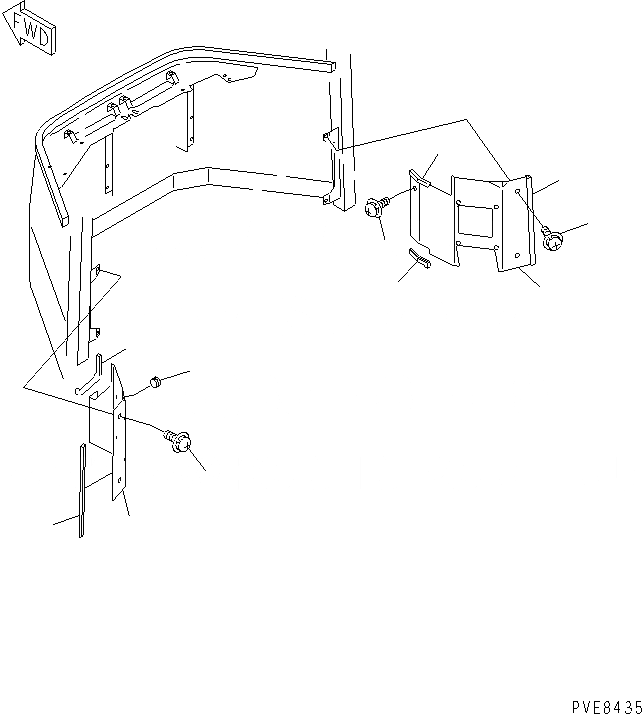 FWD

PVE8435