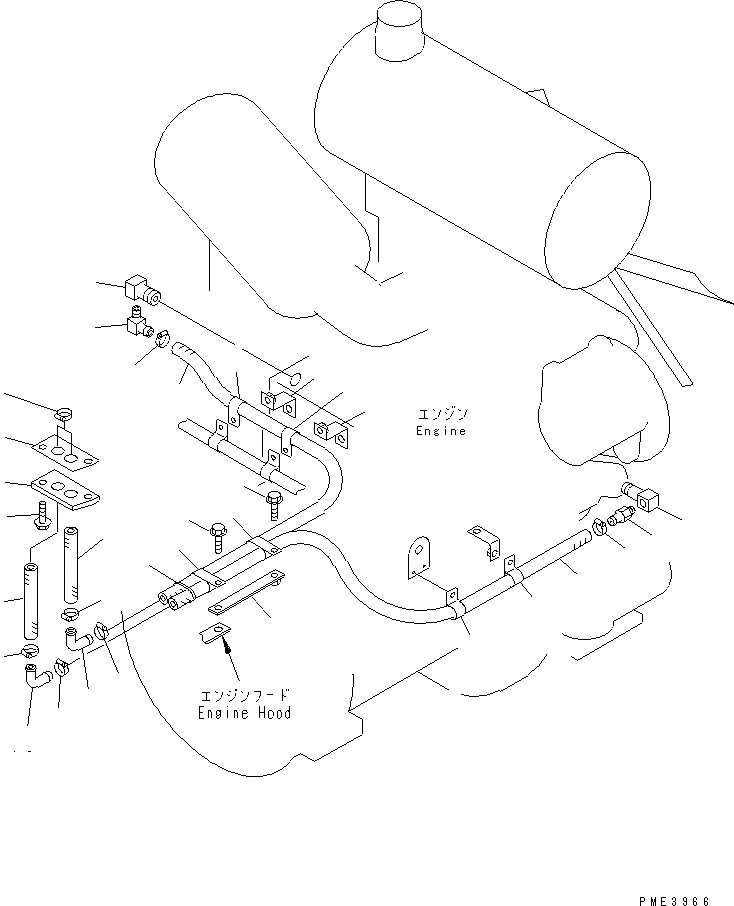 エンジン
Engine

エンジンフード
Engine Hood

PME3966