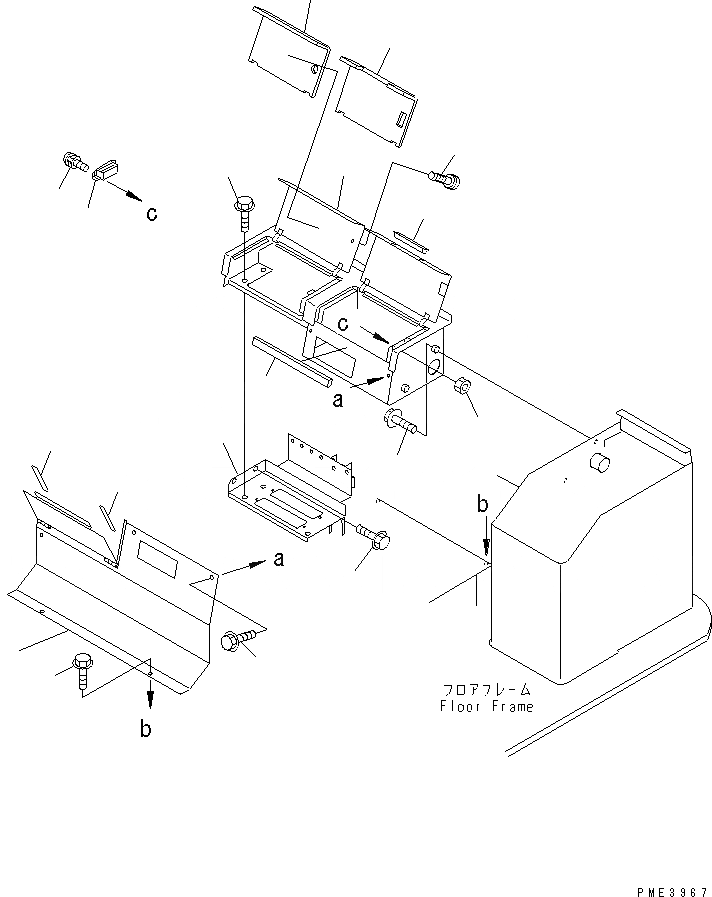 c
c
a
a
b
b
フロアフレーム
Floor Frame
PME3967