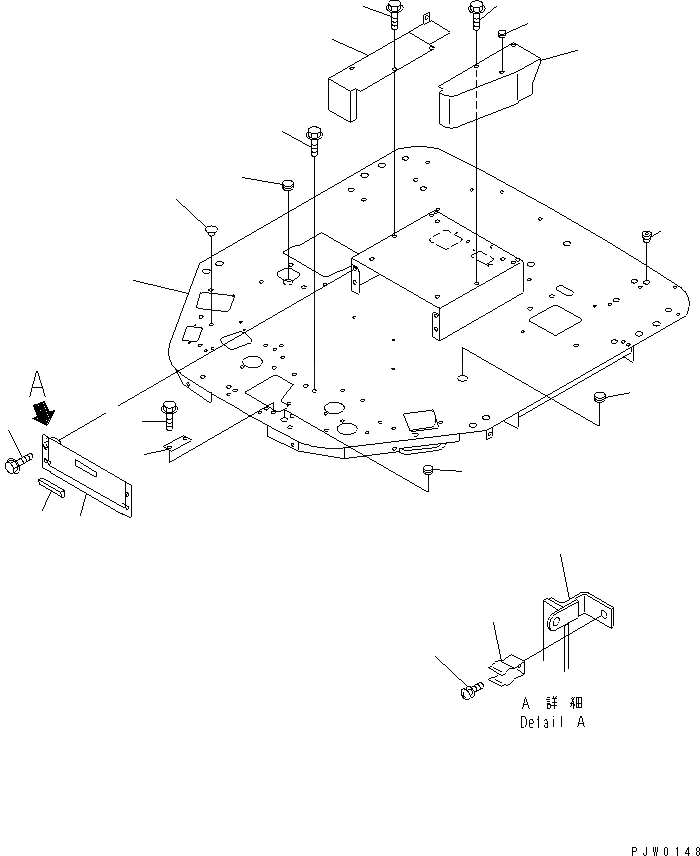 A

A 詳細
Detail A

PJW0148