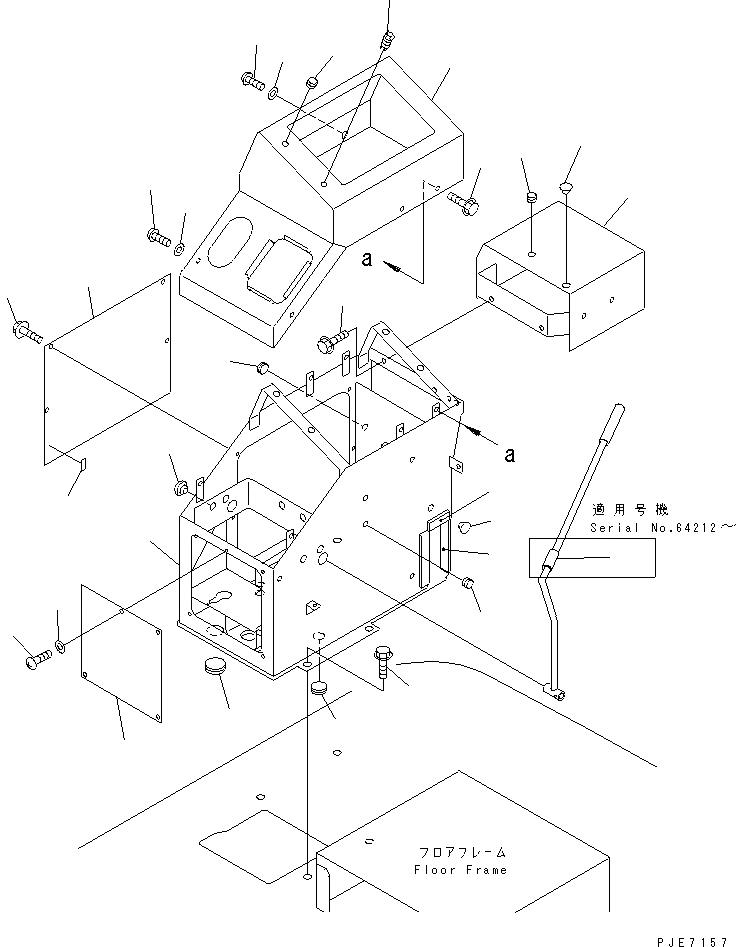 a

a

適用号機
Serial No.64212～

フロアフレーム
Floor Frame

PJE7157