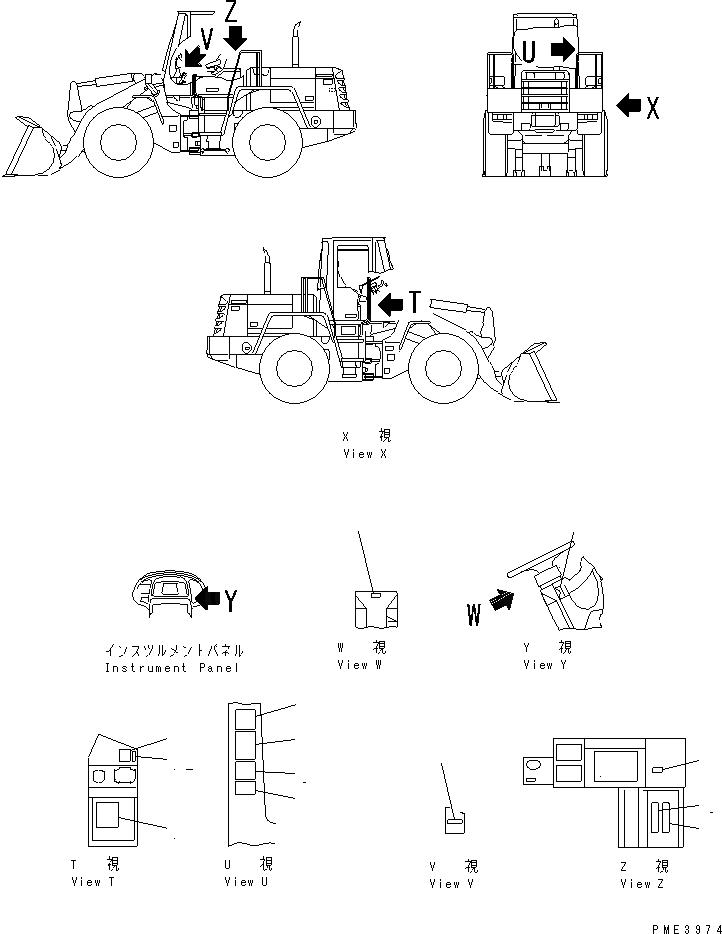 Z
V
U
X
T
X 視
View X
Y
インスツルメントパネル
Instrument Panel
W 視
View W
W
Y 視
View Y
T 視
View T
U 視
View U
V 視
View V
Z 視
View Z
PME3974