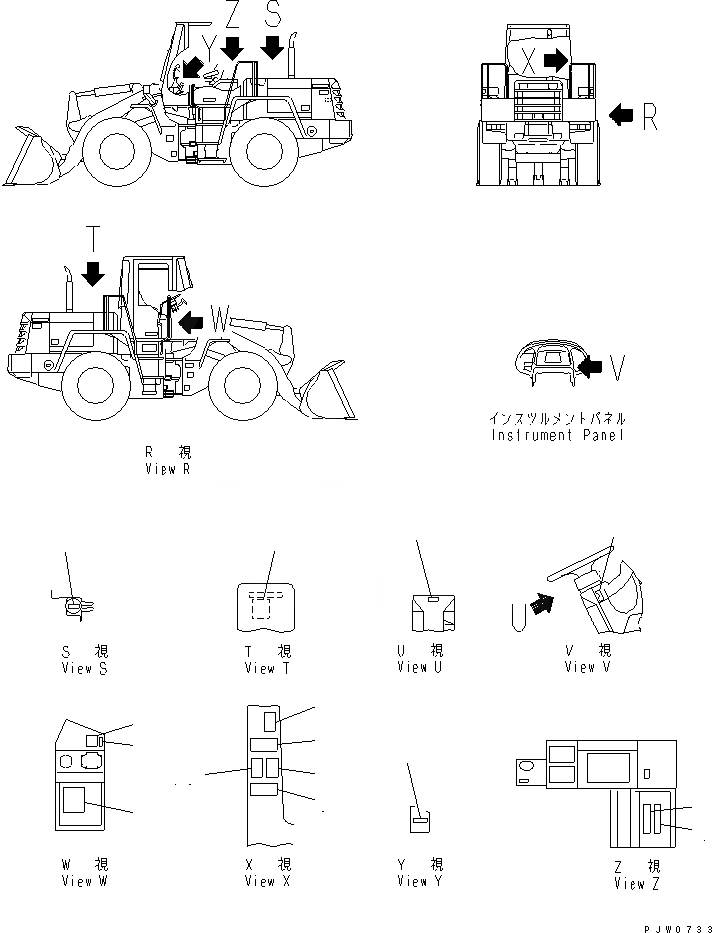 Z S
Y

X
R

T
W

V
インスツルメントパネル
Instrument Panel

R 視
View R

S 視
View S

T 視
View T

U 視
View U

U

V 視
View V

W 視
View W

X 視
View X

Y 視
View Y

Z 視
View Z

PJW0733