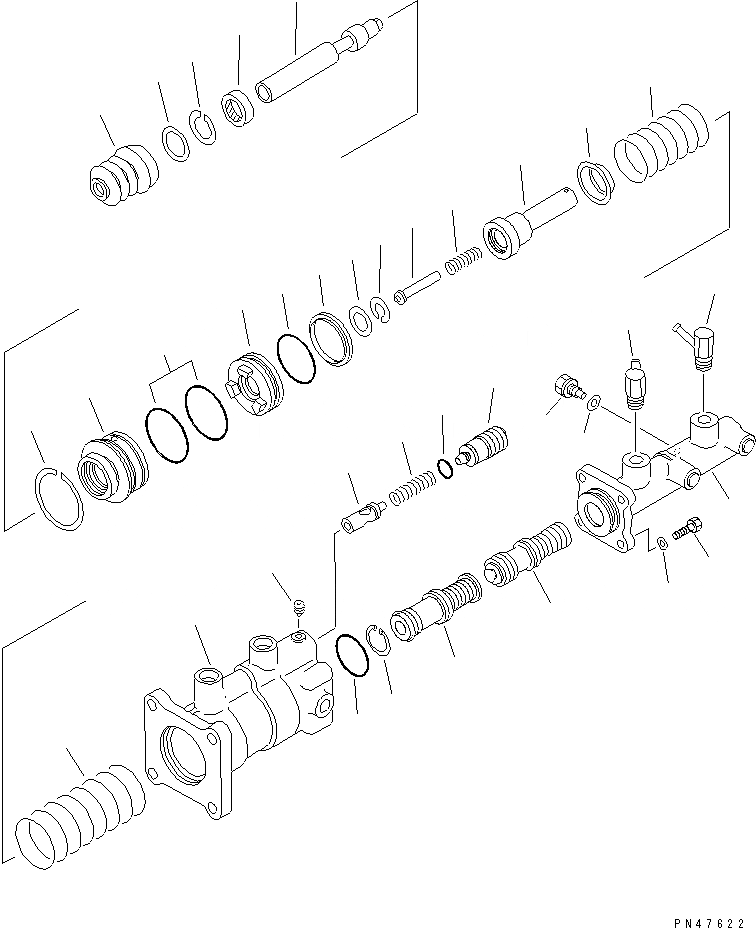 PN47622