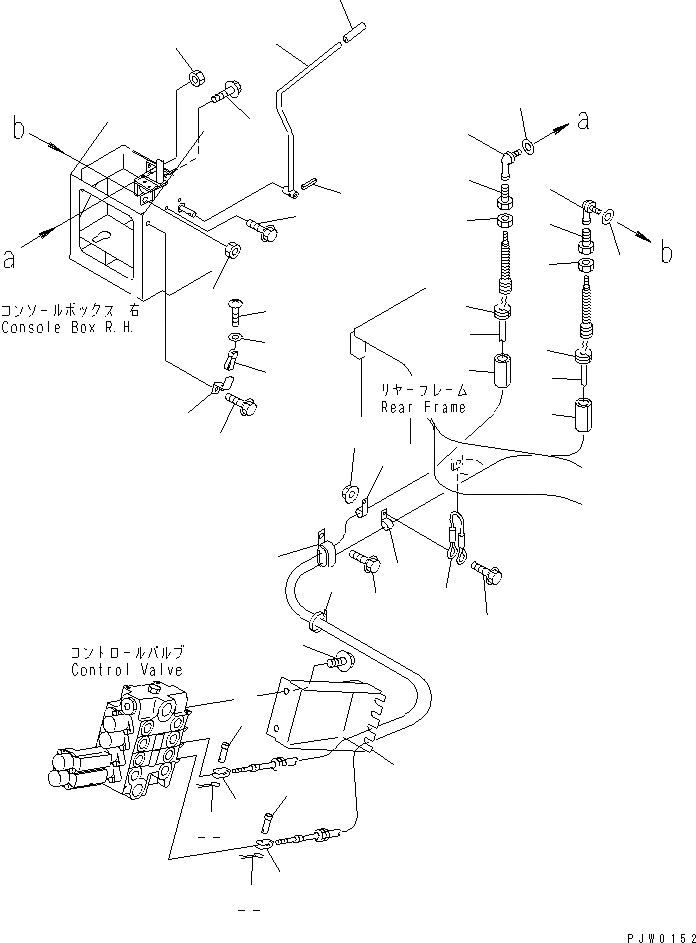 b

a

a

b

コンソールボックス 右
Console Box R.H.

リヤーフレーム
Rear Frame

コントロールバルブ
Control Valve

PJW0152