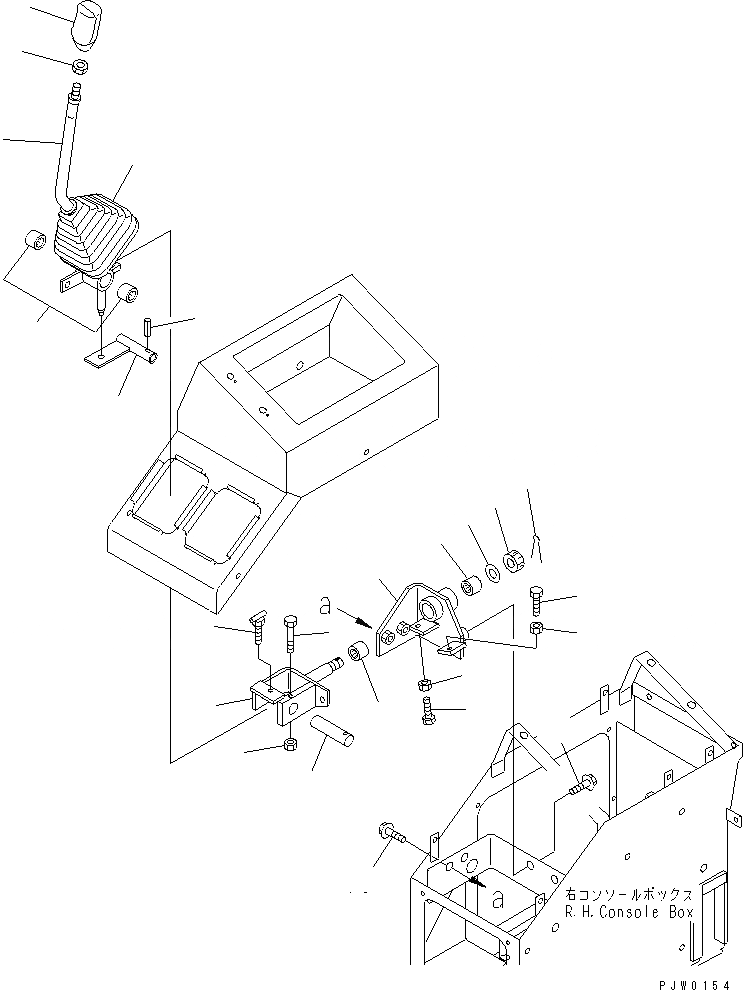 a

a

右コンソールボックス
R.H.Console Box

PJW0154