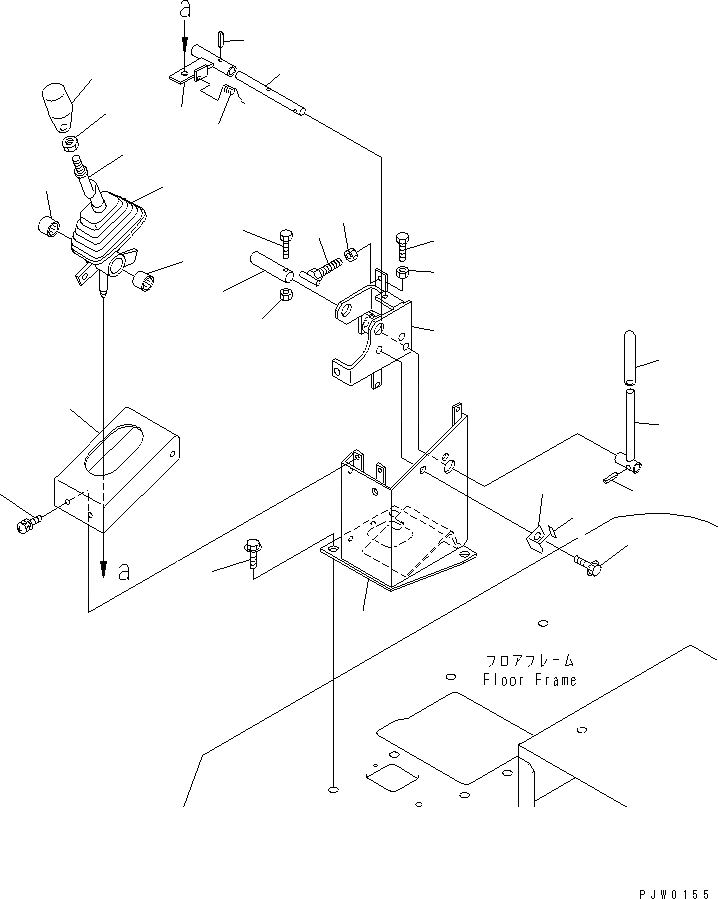 a

a

フロアフレーム
Floor Frame

PJW0155