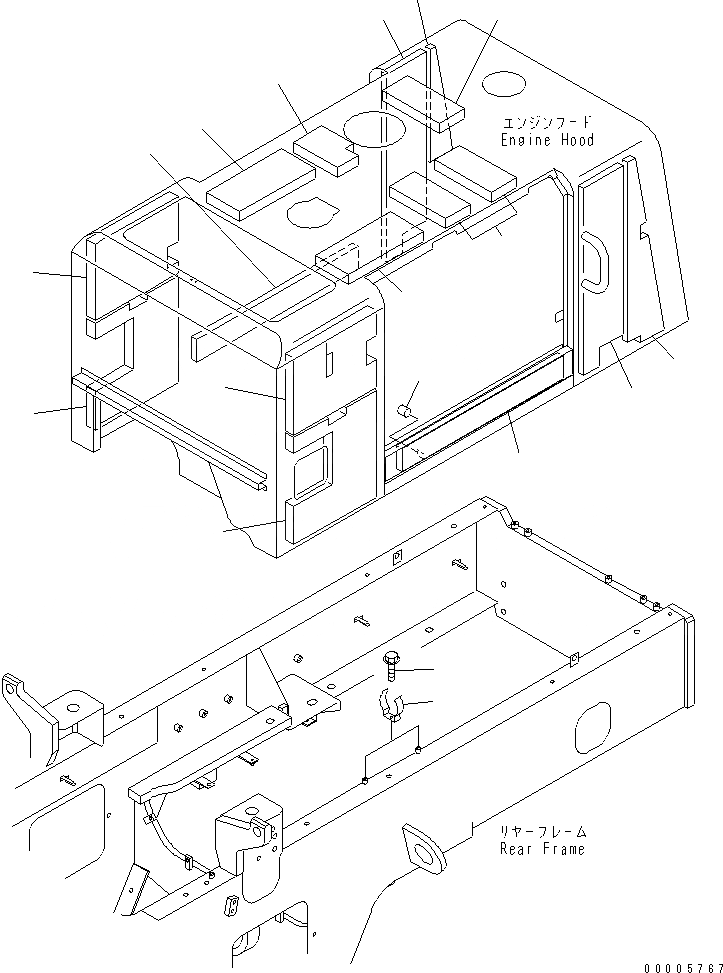 エンジンフード
Engine Hood

リヤーフレーム
Rear Frame

00005767