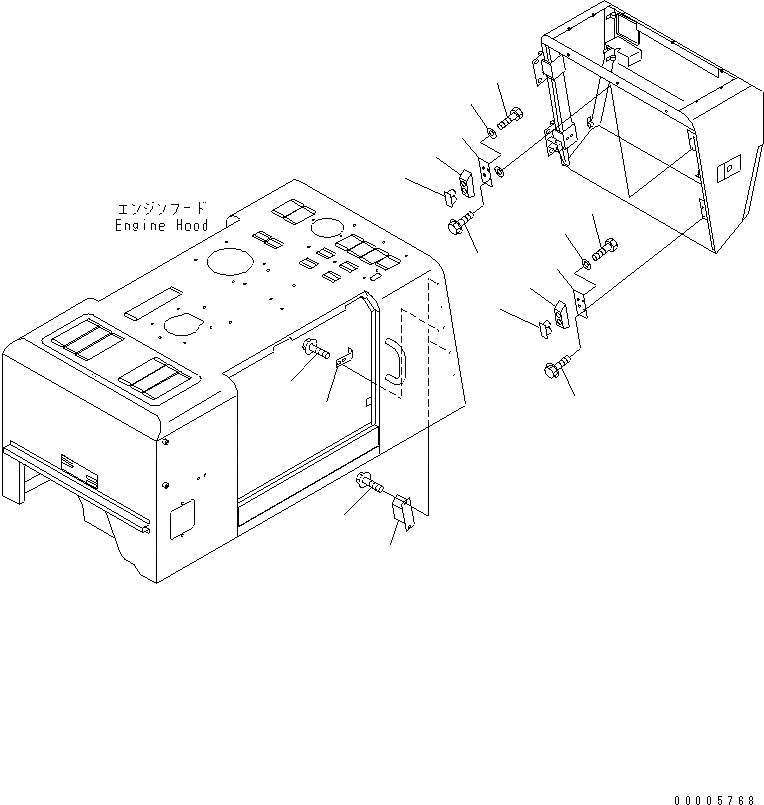 エンジンフード
Engine Hood

00005768