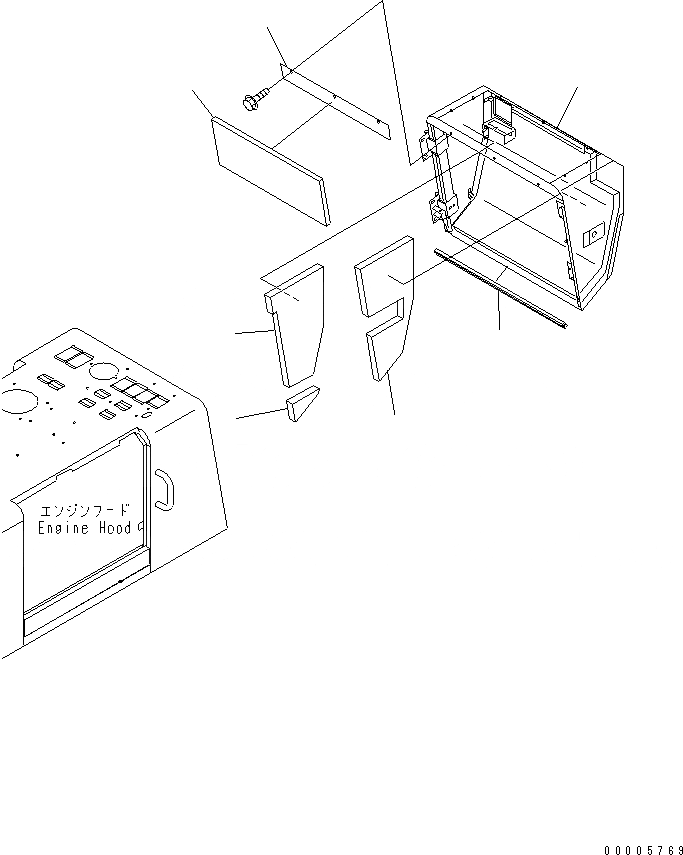 エンジンフード
Engine Hood

00005769