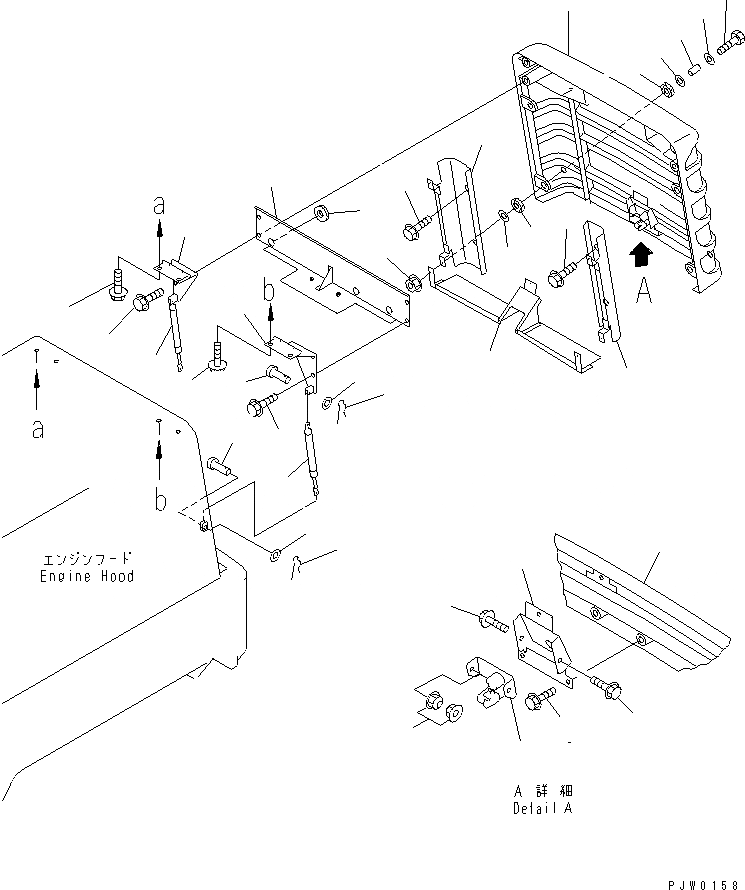 a

b

A

a

b

エンジンフード
Engine Hood

A 詳細
Detail A

PJW0158